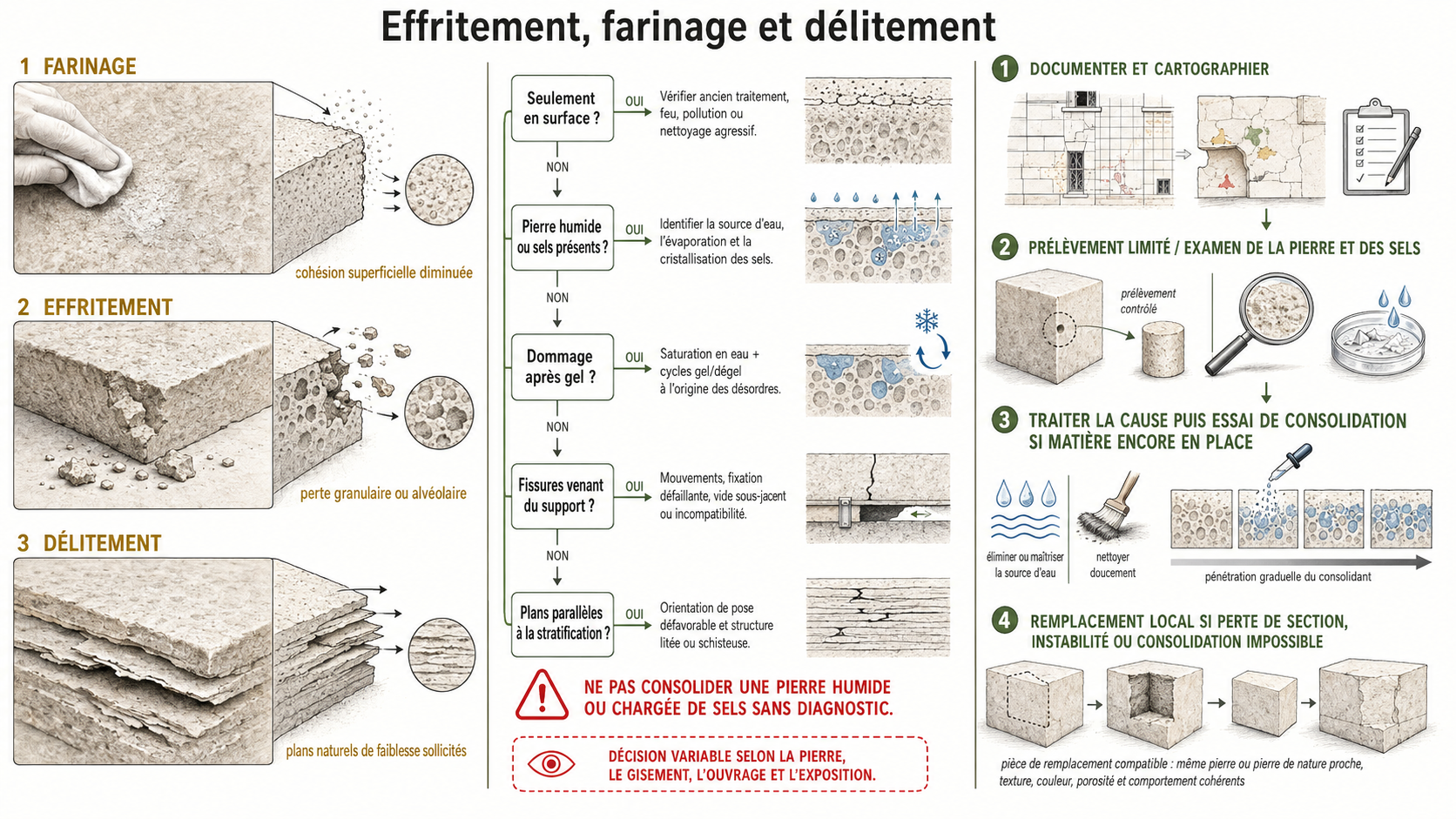 Effritement, farinage et délitement

1 FARINAGE

cohésion superficielle diminuée

2 EFFRITEMENT

perte granulaire ou alvéolaire

3 DÉLITEMENT

plans naturels de faiblesse sollicités

Seulement en surface ?
OUI
Vérifier ancien traitement, feu, pollution ou nettoyage agressif.
NON

Pierre humide ou sels présents ?
OUI
Identifier la source d'eau, l'évaporation et la cristallisation des sels.
NON

Dommage après gel ?
OUI
Saturation en eau + cycles gel/dégel à l'origine des désordres.
NON

Fissures venant du support ?
OUI
Mouvements, fixation défaillante, vide sous-jacent ou incompatibilité.
NON

Plans parallèles à la stratification ?
OUI
Orientation de pose défavorable et structure litée ou schisteuse.

NE PAS CONSOLIDER UNE PIERRE HUMIDE OU CHARGÉE DE SELS SANS DIAGNOSTIC.

DÉCISION VARIABLE SELON LA PIERRE, LE GISEMENT, L'OUVRAGE ET L'EXPOSITION.

1 DOCUMENTER ET CARTOGRAPHIER

2 PRÉLÈVEMENT LIMITÉ / EXAMEN DE LA PIERRE ET DES SELS

prélèvement contrôlé

3 TRAITER LA CAUSE PUIS ESSAI DE CONSOLIDATION SI MATIÈRE ENCORE EN PLACE

éliminer ou maîtriser la source d'eau

nettoyer doucement

pénétration graduelle du consolidant

4 REMPLACEMENT LOCAL SI PERTE DE SECTION, INSTABILITÉ OU CONSOLIDATION IMPOSSIBLE

pièce de remplacement compatible : même pierre ou pierre de nature proche, texture, couleur, porosité et comportement cohérents